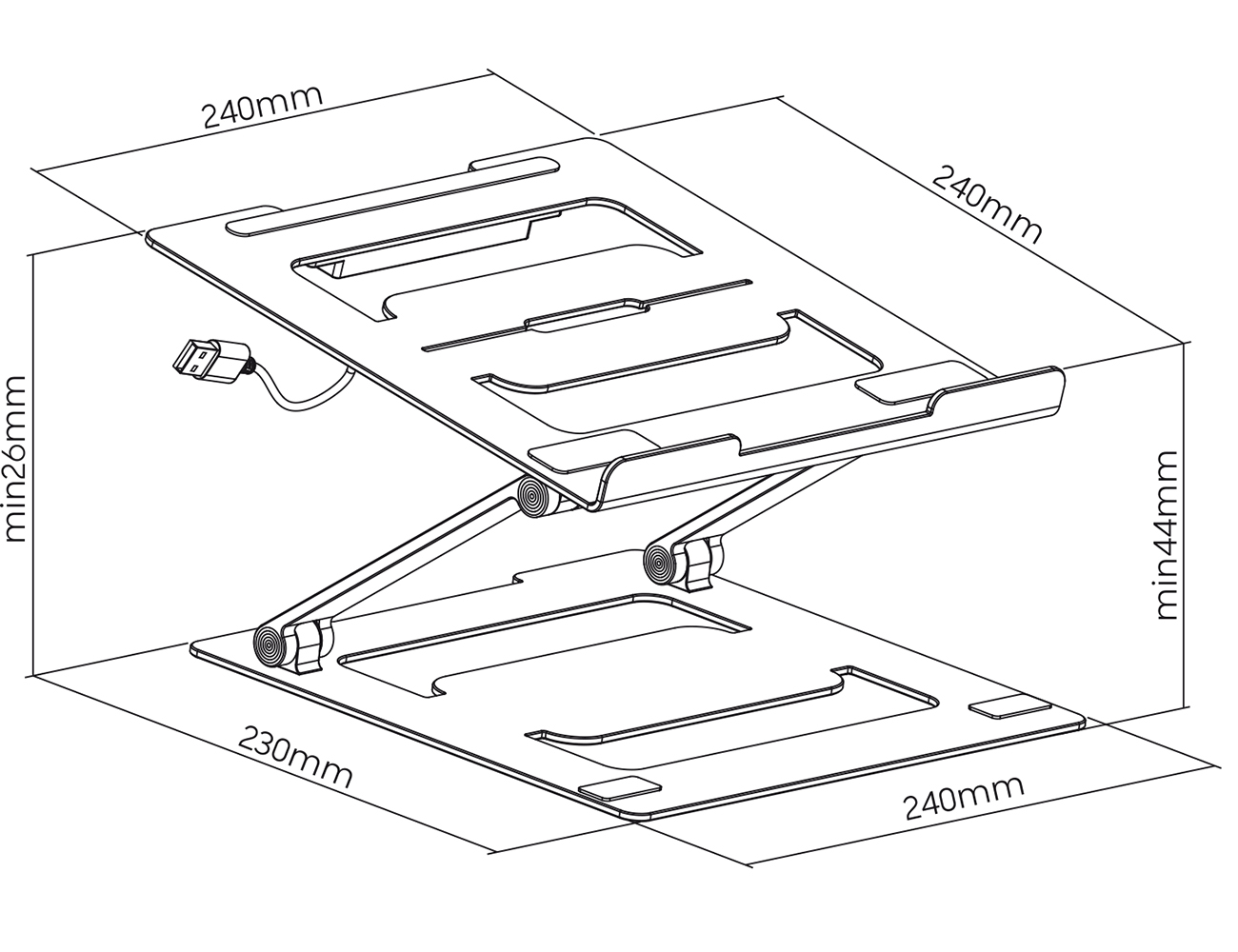 240mm

240mm

min26mm

min44mm

230mm

240mm